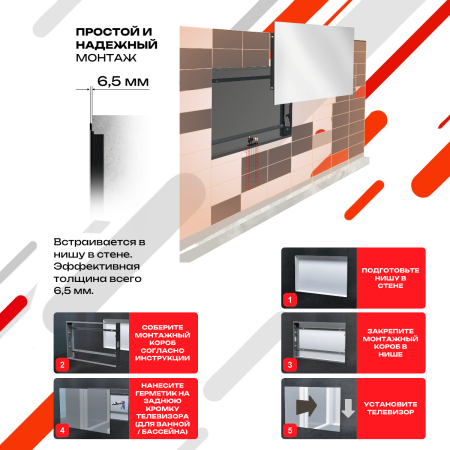 ПРОСТОЙ И НАДЕЖНЫЙ МОНТАЖ

6,5 мм

Встраивается в нишу в стене. Эффективная толщина всего 6,5 мм.

1
ПОДГОТОВЬТЕ НИШУ В СТЕНЕ

2
СОБЕРИТЕ МОНТАЖНЫЙ КОРОБ СОГЛАСНО ИНСТРУКЦИИ

3
ЗАКРЕПИТЕ МОНТАЖНЫЙ КОРОБ В НИШЕ

4
НАНЕСИТЕ ГЕРМЕТИК НА ЗАДНЮЮ КРОМКУ ТЕЛЕВИЗОРА (ДЛЯ ВАННОЙ / БАССЕЙНА)

5
УСТАНОВИТЕ ТЕЛЕВИЗОР