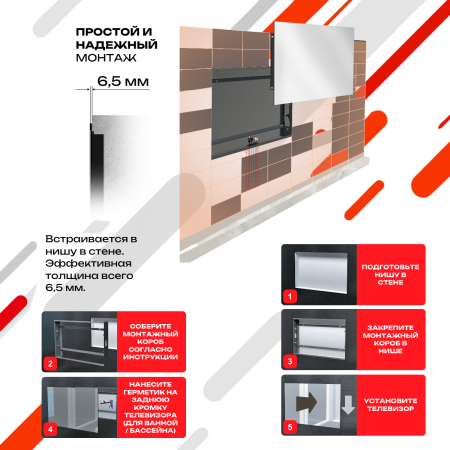 ПРОСТОЙ И НАДЕЖНЫЙ МОНТАЖ

6,5 мм

Встраивается в нишу в стене. Эффективная толщина всего 6,5 мм.

1
ПОДГОТОВЬТЕ НИШУ В СТЕНЕ

2
СОБЕРИТЕ МОНТАЖНЫЙ КОРОБ СОГЛАСНО ИНСТРУКЦИИ

3
ЗАКРЕПИТЕ МОНТАЖНЫЙ КОРОБ В НИШЕ

4
НАНЕСИТЕ ГЕРМЕТИК НА ЗАДНЮЮ КРОМКУ ТЕЛЕВИЗОРА (ДЛЯ ВАННОЙ / БАССЕЙНА)

5
УСТАНОВИТЕ ТЕЛЕВИЗОР